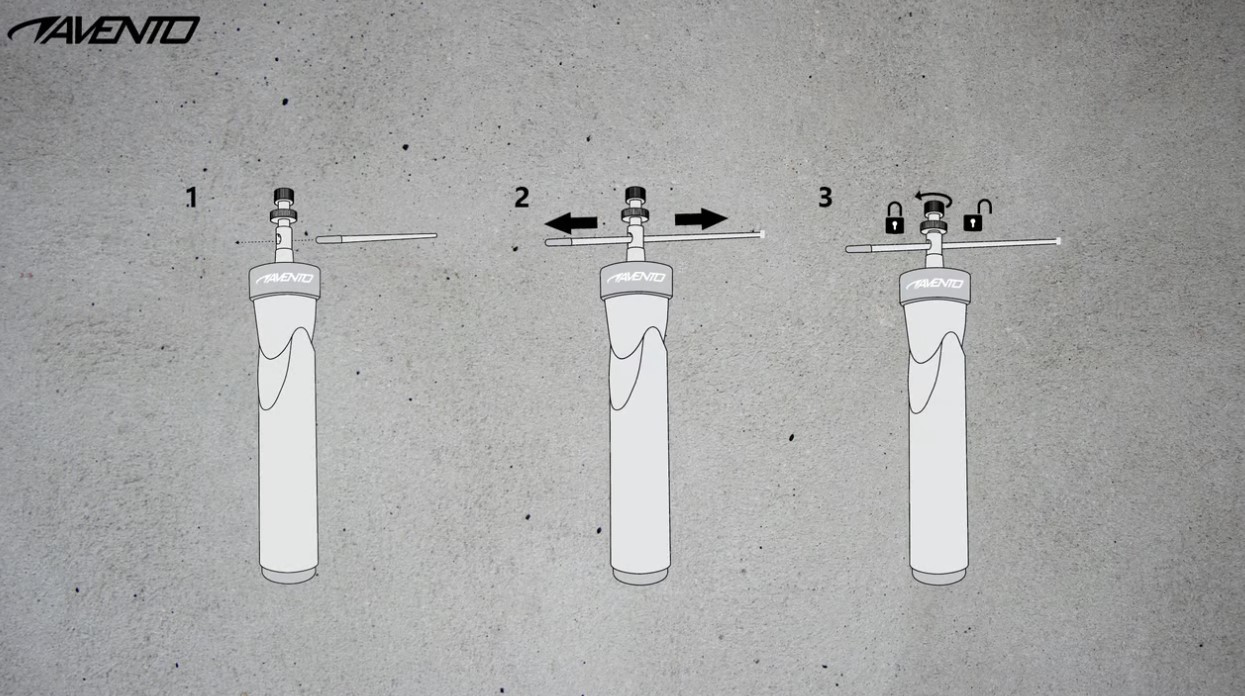 AVENTO

1

AVENTO

2

AVENTO

3

AVENTO