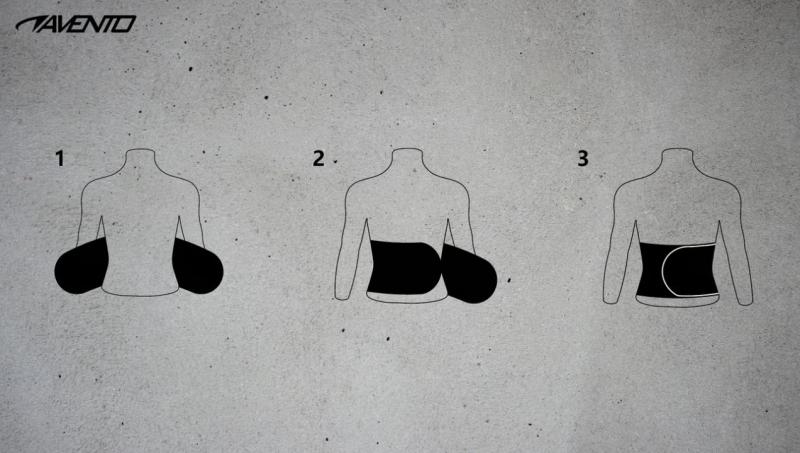 AVENTO

1

2

3