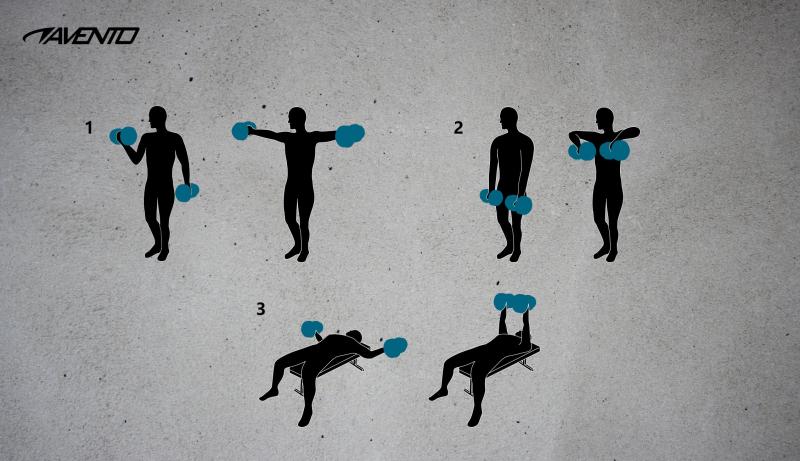 AVENTO

1

2

3