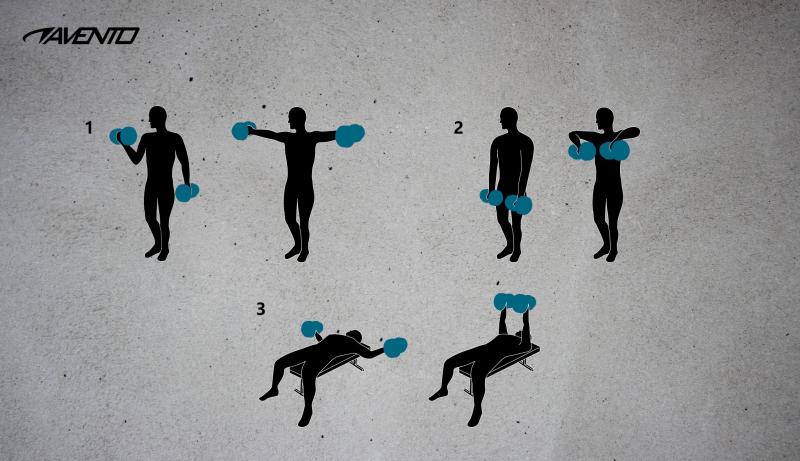 AVENTO

1

2

3