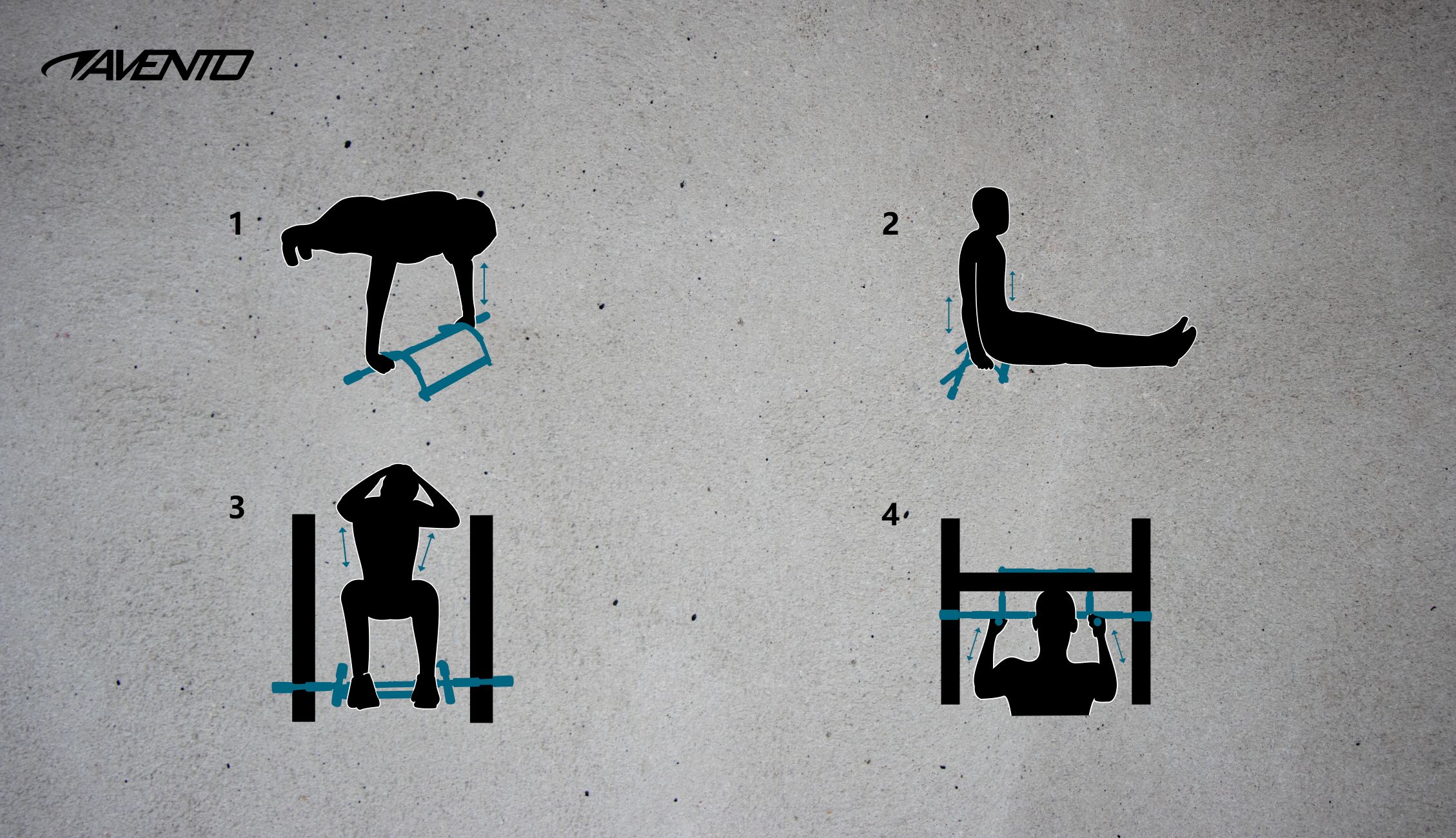 AVENTO

1

2

3

4