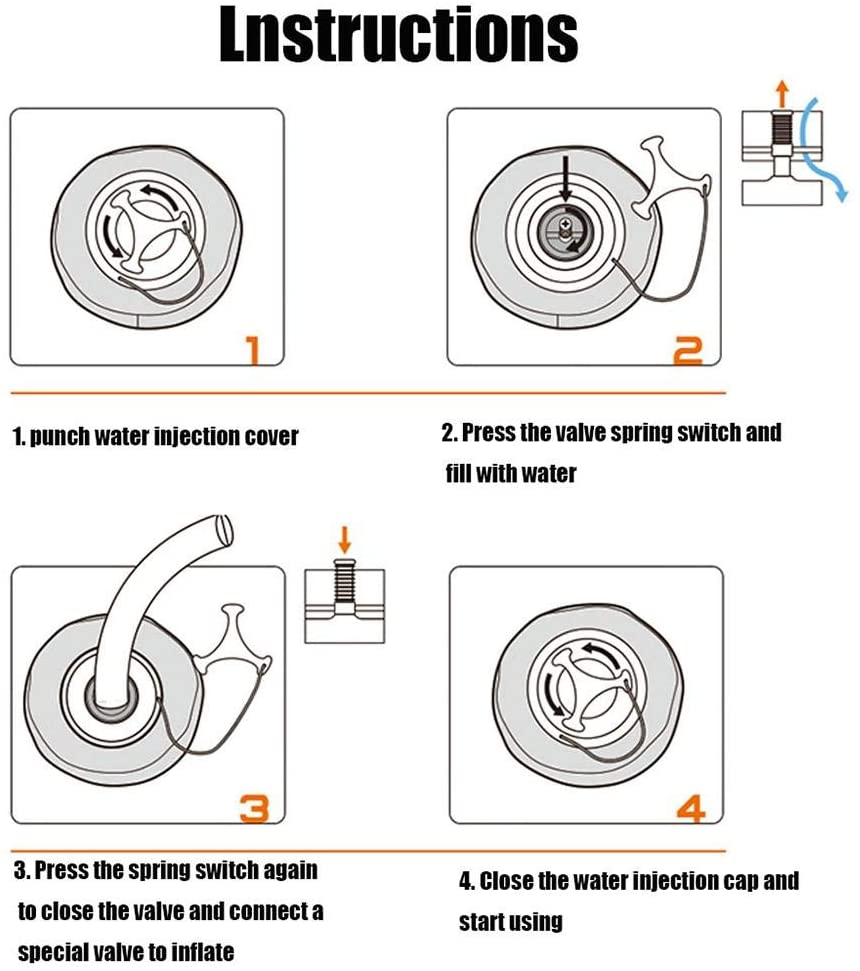 Lnstructions

1

2

1. punch water injection cover

2. Press the valve spring switch and fill with water

3

4

3. Press the spring switch again to close the valve and connect a special valve to inflate

4. Close the water injection cap and start using