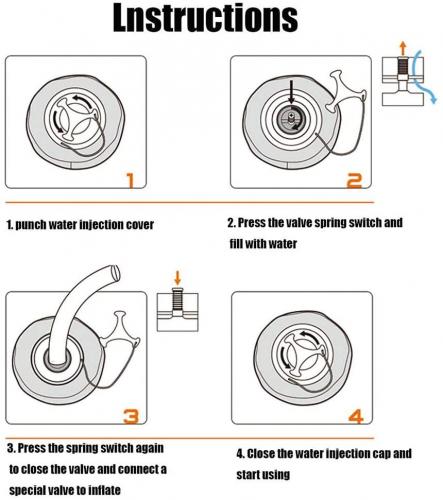 Lnstructions

1

2

1. punch water injection cover

2. Press the valve spring switch and fill with water

3

4

3. Press the spring switch again to close the valve and connect a special valve to inflate

4. Close the water injection cap and start using