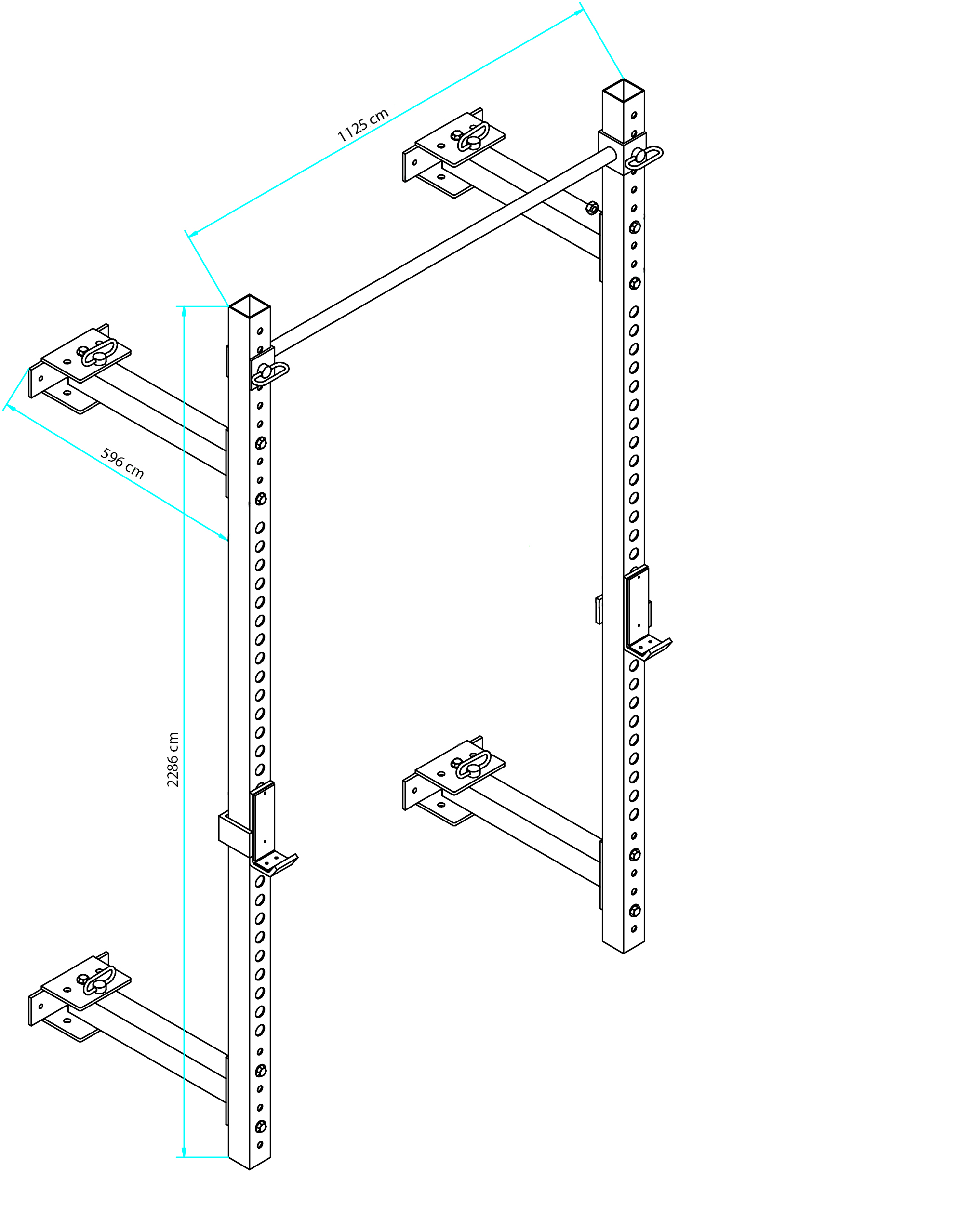 1125 cm

596 cm

2286 cm