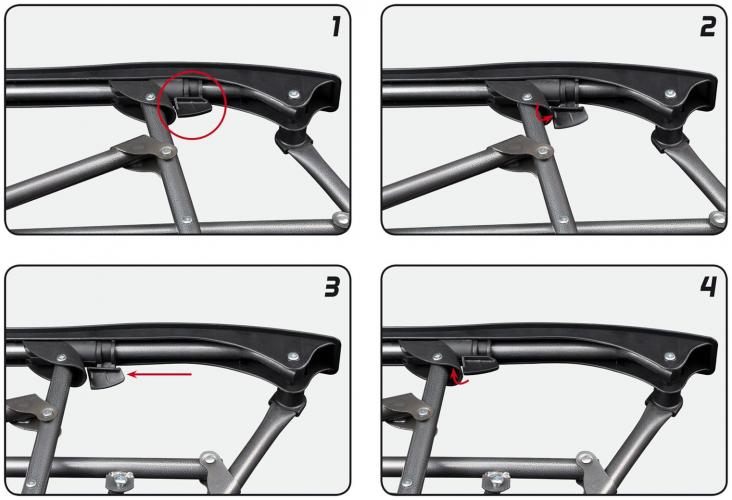 1

2

3

4