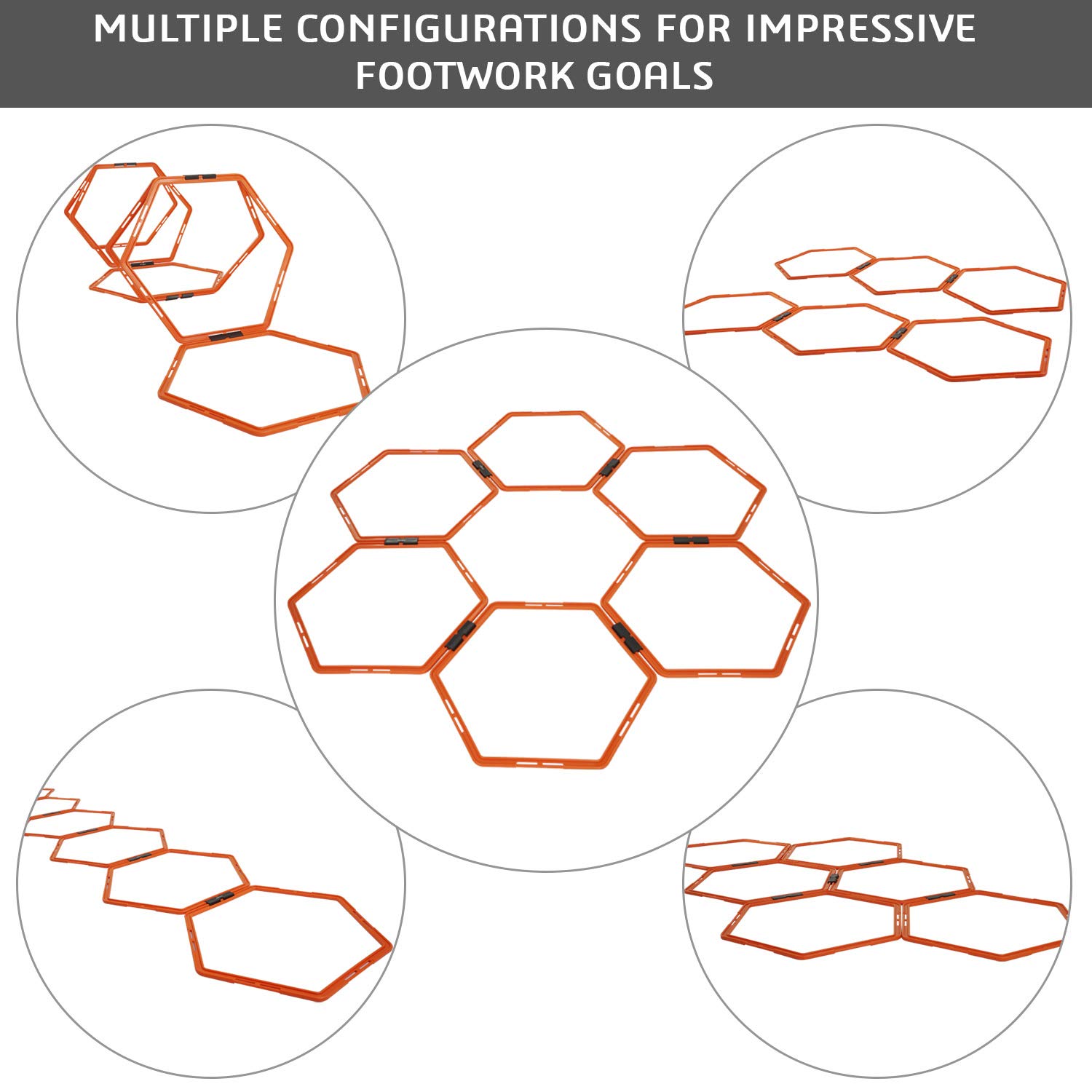 MULTIPLE CONFIGURATIONS FOR IMPRESSIVE FOOTWORK GOALS