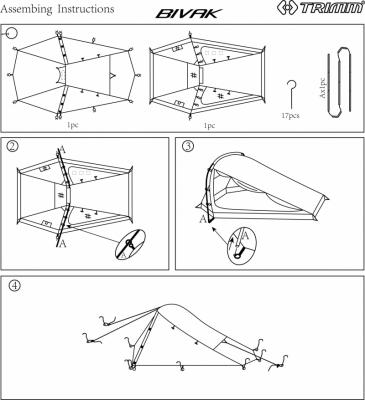 Assembing Instructions
BIVAK
TRIMM

1pc
1pc
17pcs
Ax1pc

②
A
A
A

③
A
A

④