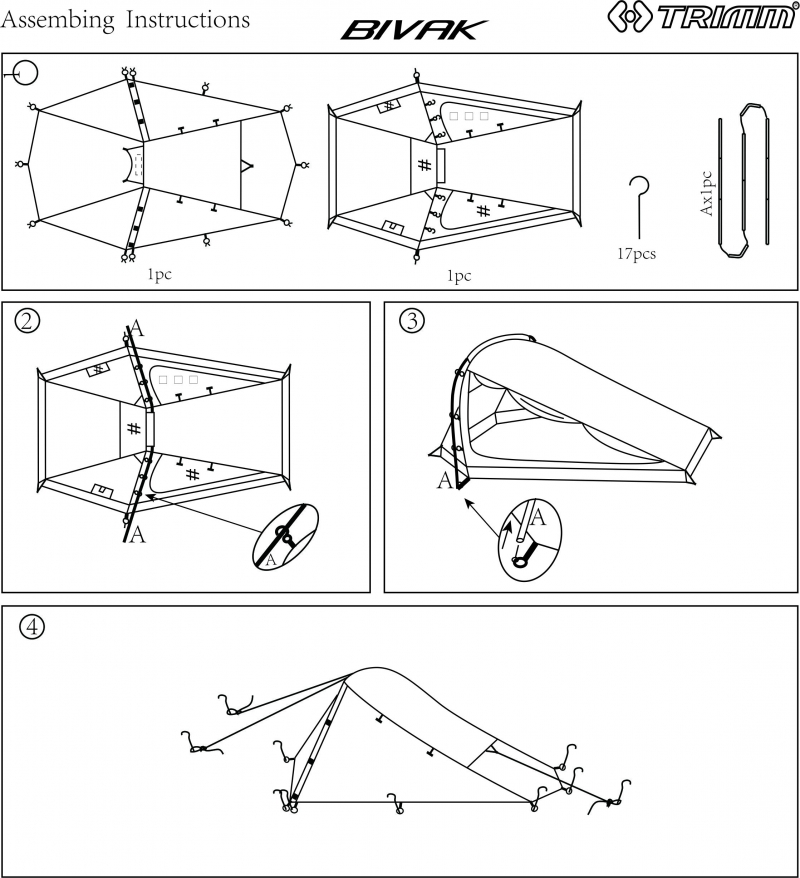 Assembing Instructions

BIVAK

TRIMM®

1pc

1pc

17pcs

Ax1pc

②

A

A

A

③

A

A

④