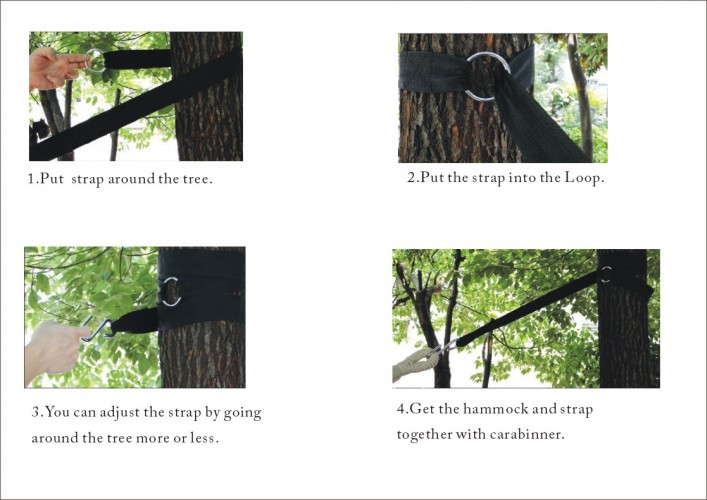 1.Put strap around the tree.

2.Put the strap into the Loop.

3.You can adjust the strap by going around the tree more or less.

4.Get the hammock and strap together with carabinner.