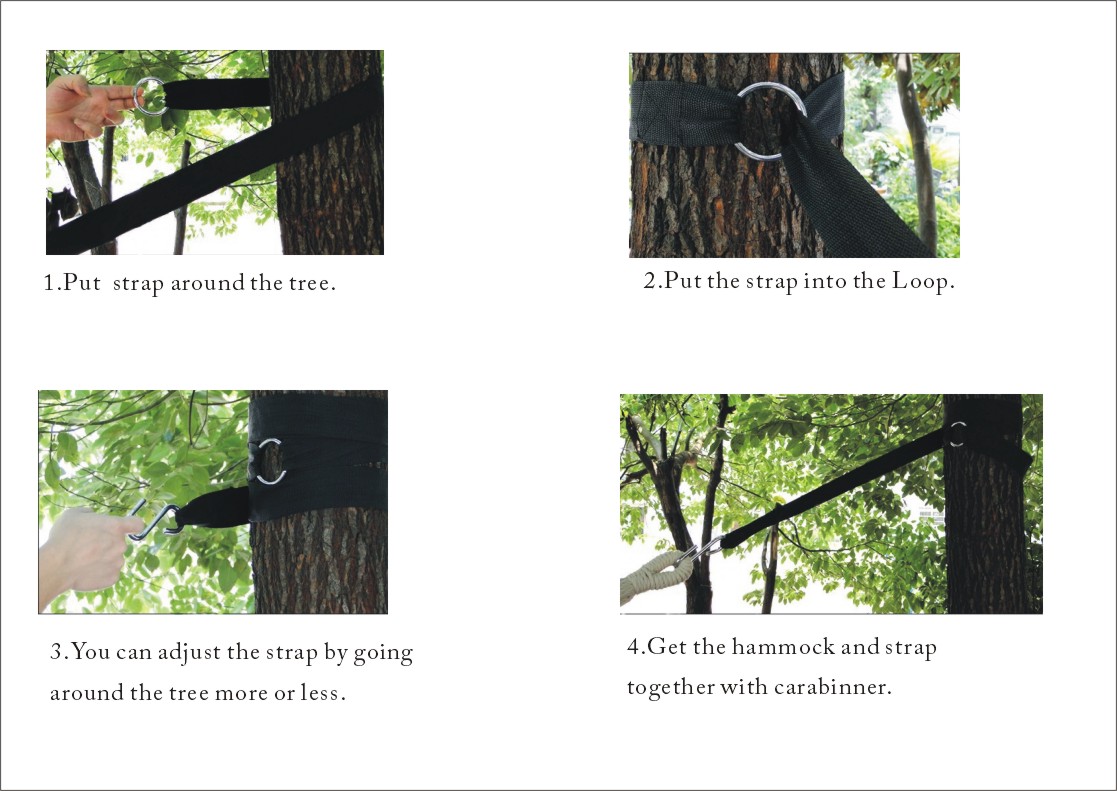 1.Put  strap around the tree.

2.Put the strap into the Loop.

3.You can adjust the strap by going around the tree more or less.

4.Get the hammock and strap together with carabinner.