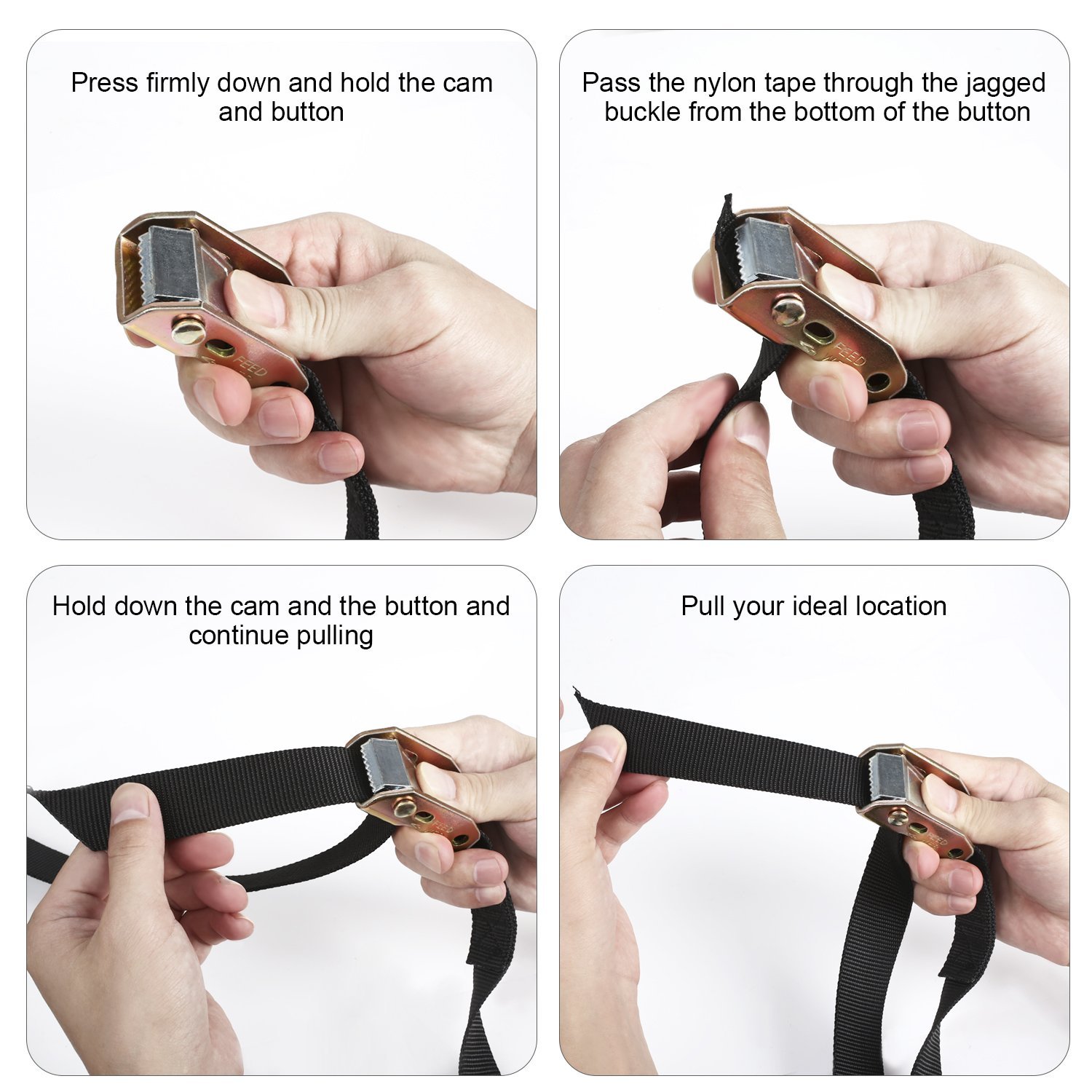 Press firmly down and hold the cam and button

FEED

Pass the nylon tape through the jagged buckle from the bottom of the button

FEED

Hold down the cam and the button and continue pulling

Pull your ideal location